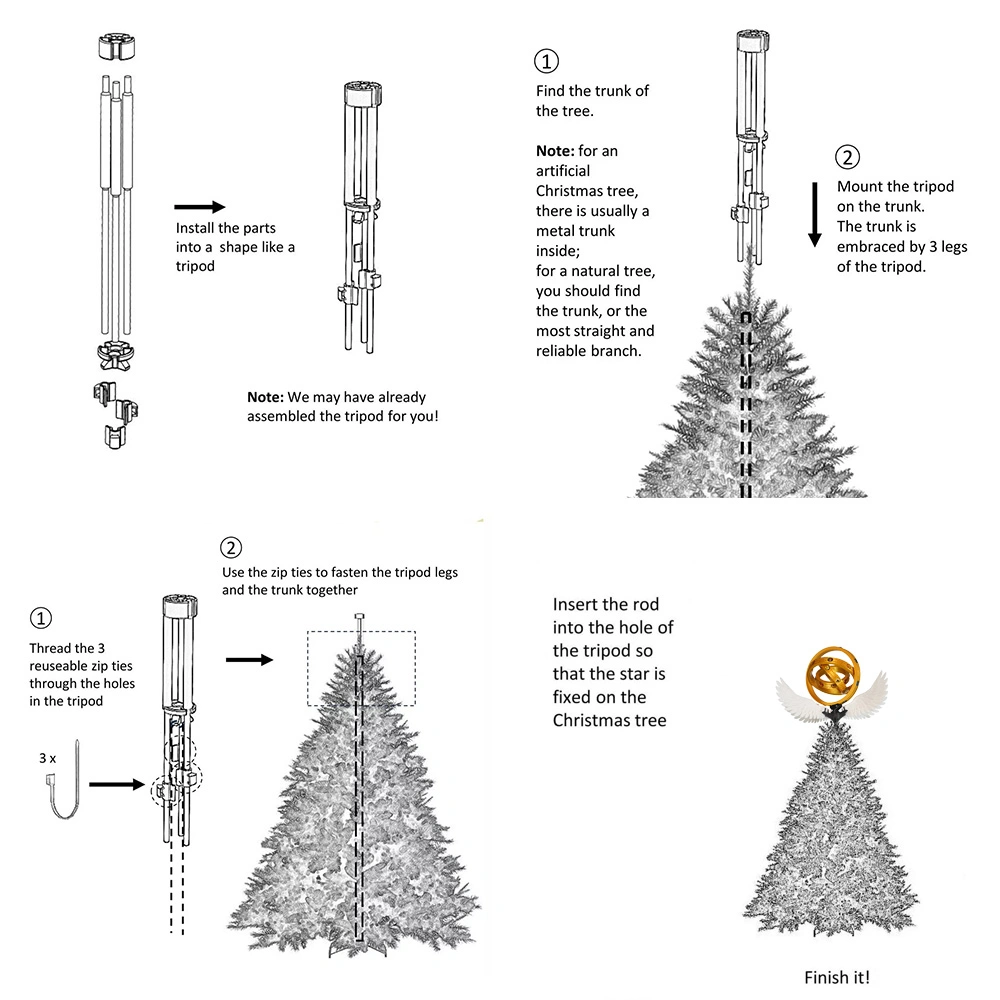 Install the parts into a shape like a tripod

Note: We may have already assembled the tripod for you!

①
Find the trunk of the tree.

Note: for an artificial Christmas tree, there is usually a metal trunk inside;
for a natural tree, you should find the trunk, or the most straight and reliable branch.

②
Mount the tripod on the trunk.
The trunk is embraced by 3 legs of the tripod.

①
Thread the 3 reuseable zip ties through the holes in the tripod

3 x

②
Use the zip ties to fasten the tripod legs and the trunk together

Insert the rod into the hole of the tripod so that the star is fixed on the Christmas tree

Finish it!